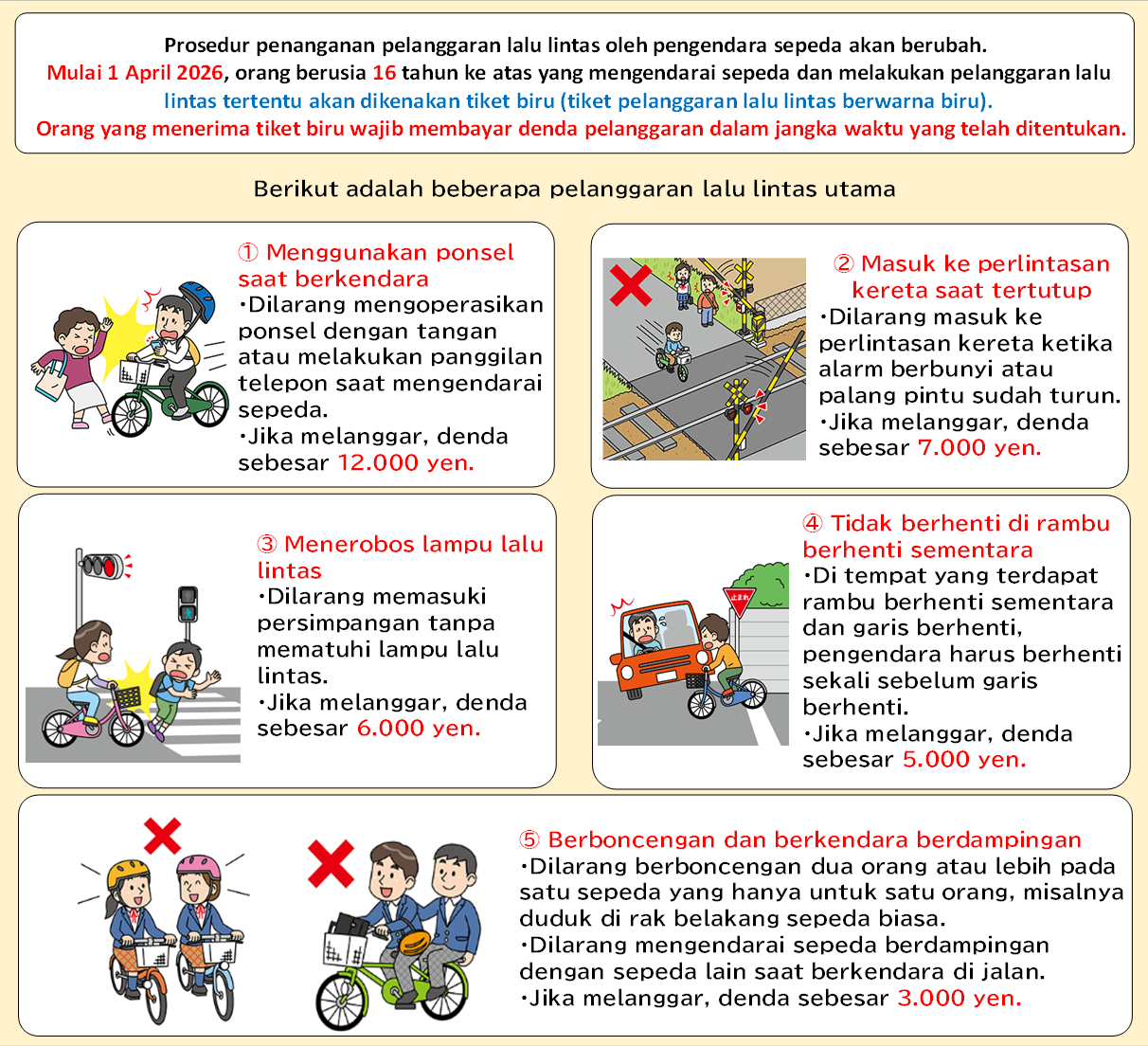 Prosedur penanganan pelanggaran lalu lintas oleh pengendara sepeda akan berubah.
Mulai 1 April 2026, orang berusia 16 tahun ke atas yang mengendarai sepeda dan melakukan pelanggaran lalu lintas tertentu akan dikenakan tiket biru (tiket pelanggaran lalu lintas berwarna biru).
Orang yang menerima tiket biru wajib membayar denda pelanggaran dalam jangka waktu yang telah ditentukan.

Berikut adalah beberapa pelanggaran lalu lintas utama

① Menggunakan ponsel saat berkendara
・Dilarang mengoperasikan ponsel dengan tangan atau melakukan panggilan telepon saat mengendarai sepeda.
・Jika melanggar, denda sebesar 12.000 yen.

② Masuk ke perlintasan kereta saat tertutup
・Dilarang masuk ke perlintasan kereta ketika alarm berbunyi atau palang pintu sudah turun.
・Jika melanggar, denda sebesar 7.000 yen.

③ Menerobos lampu lalu lintas
・Dilarang memasuki persimpangan tanpa mematuhi lampu lalu lintas.
・Jika melanggar, denda sebesar 6.000 yen.

④ Tidak berhenti di rambu berhenti sementara
・Di tempat yang terdapat rambu berhenti sementara dan garis berhenti, pengendara harus berhenti sekali sebelum garis berhenti.
・Jika melanggar, denda sebesar 5.000 yen.

止まれ

⑤ Berboncengan dan berkendara berdampingan
・Dilarang berboncengan dua orang atau lebih pada satu sepeda yang hanya untuk satu orang, misalnya duduk di rak belakang sepeda biasa.
・Dilarang mengendarai sepeda berdampingan dengan sepeda lain saat berkendara di jalan.
・Jika melanggar, denda sebesar 3.000 yen.